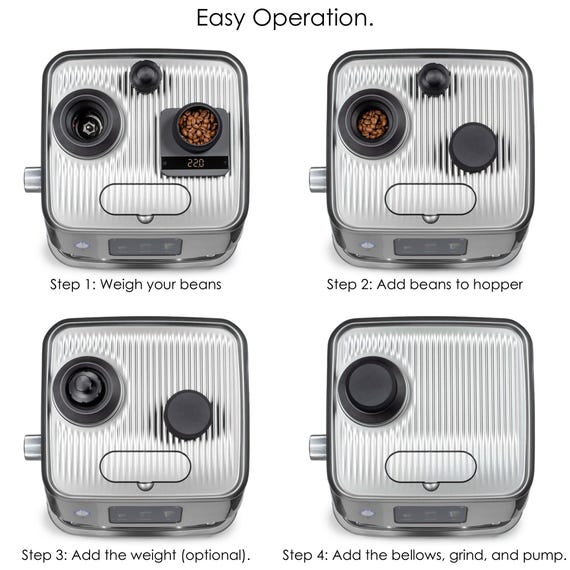 Easy Operation.

22.0

Step 1: Weigh your beans

Step 2: Add beans to hopper

Step 3: Add the weight (optional).

Step 4: Add the bellows, grind, and pump.