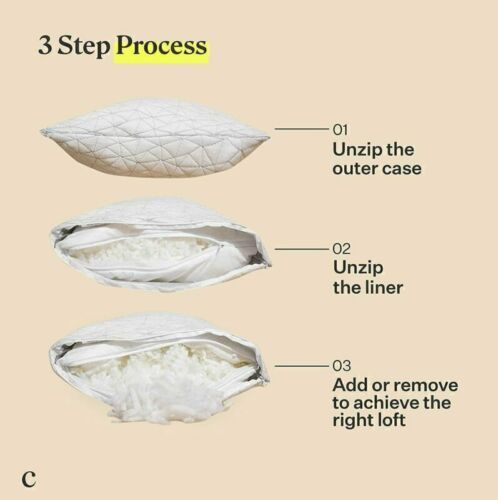 3 Step Process

01
Unzip the outer case

02
Unzip the liner

03
Add or remove to achieve the right loft

C