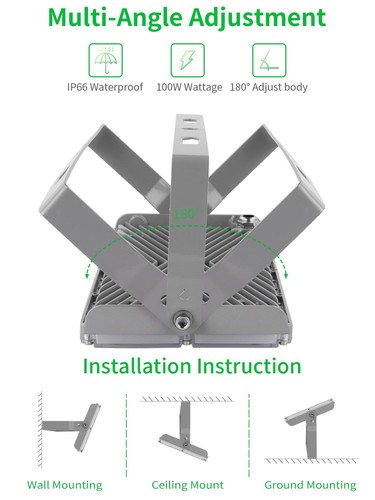 Multi-Angle Adjustment

IP66 Waterproof

100W Wattage

180° Adjust body

180°

Installation Instruction

Wall Mounting

Ceiling Mount

Ground Mounting