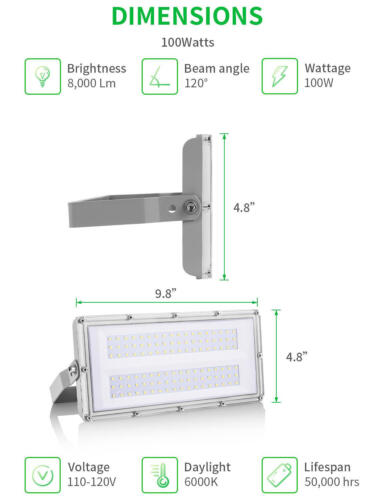 DIMENSIONS

100Watts

Brightness
8,000 Lm

Beam angle
120°

Wattage
100W

4.8"

9.8"

4.8"

Voltage
110-120V

Daylight
6000K

Lifespan
50,000 hrs