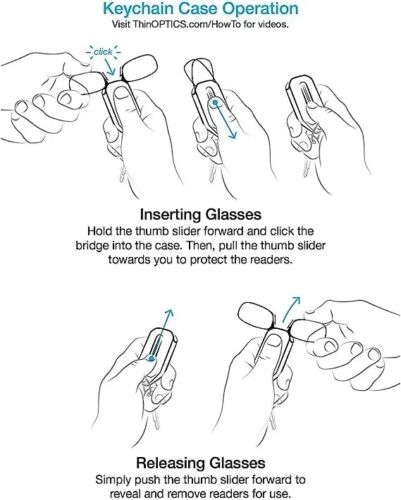 Keychain Case Operation
Visit ThinOPTICS.com/HowTo for videos.

click

Inserting Glasses
Hold the thumb slider forward and click the bridge into the case. Then, pull the thumb slider towards you to protect the readers.

Releasing Glasses
Simply push the thumb slider forward to reveal and remove readers for use.