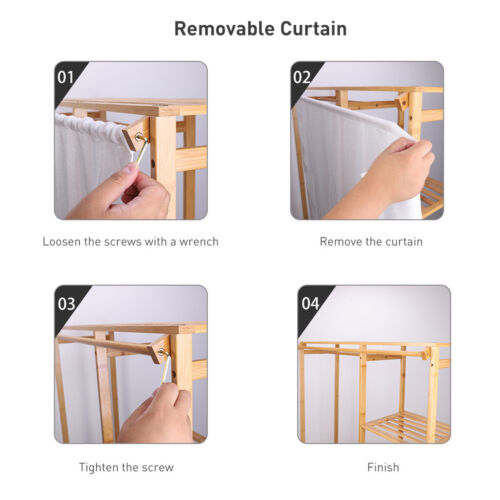 Removable Curtain

01

Loosen the screws with a wrench

02

Remove the curtain

03

Tighten the screw

04

Finish