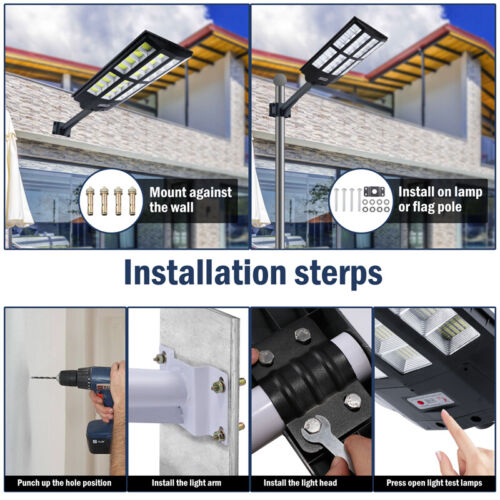 Mount against the wall

Install on lamp or flag pole

Installation sterps

Punch up the hole position

Install the light arm

Install the light head

Press open light test lamps