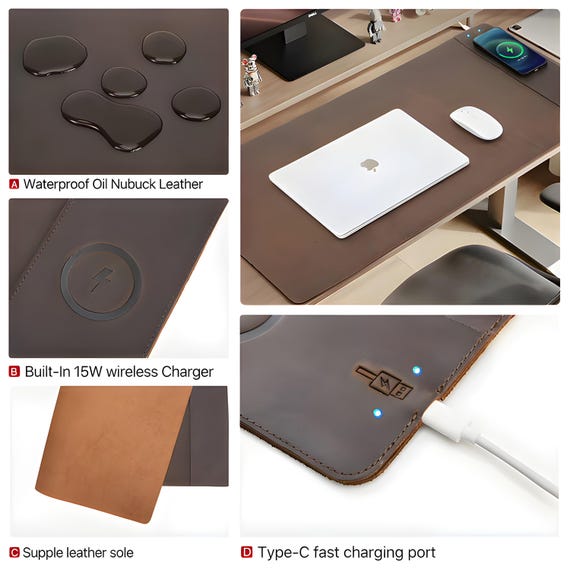 A Waterproof Oil Nubuck Leather

B Built-In 15W wireless Charger

C Supple leather sole

D Type-C fast charging port