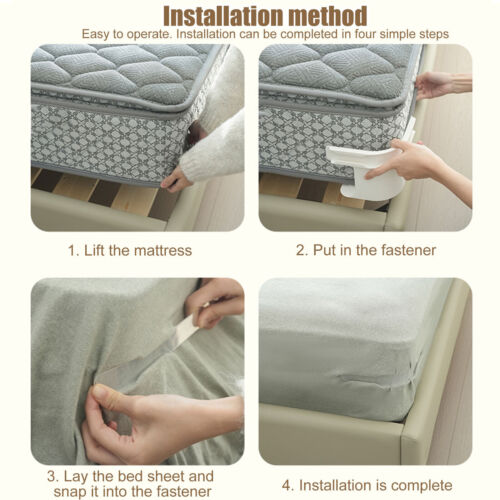 Installation method
Easy to operate. Installation can be completed in four simple steps

1. Lift the mattress

2. Put in the fastener

3. Lay the bed sheet and snap it into the fastener

4. Installation is complete