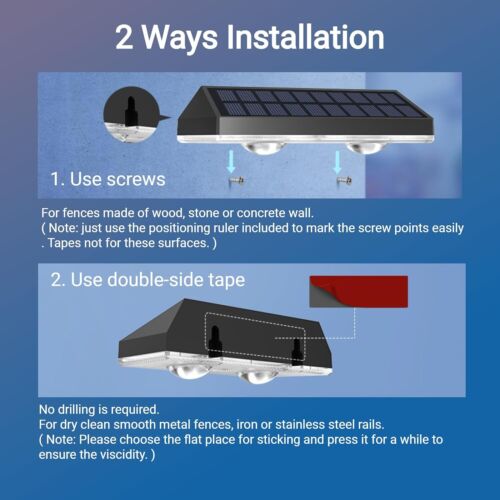 2 Ways Installation

1. Use screws

For fences made of wood, stone or concrete wall.
( Note: just use the positioning ruler included to mark the screw points easily . Tapes not for these surfaces. )

2. Use double-side tape

No drilling is required.
For dry clean smooth metal fences, iron or stainless steel rails.
( Note: Please choose the flat place for sticking and press it for a while to ensure the viscidity. )