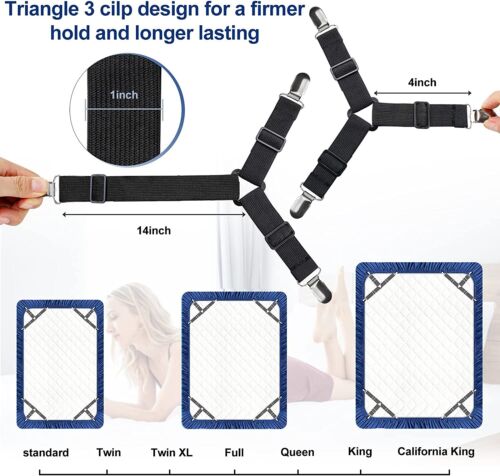 Triangle 3 cilp design for a firmer hold and longer lasting

1inch

4inch

14inch

standard Twin Twin XL Full Queen King California King